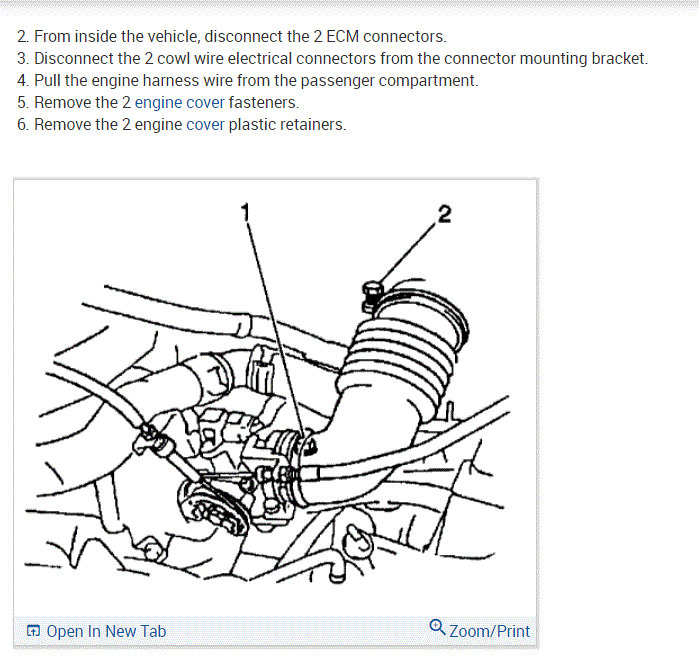 2. From inside the vehicle, disconnect the 2 ECM connectors.
3. Disconnect the 2 cowl wire electrical connectors from the connector mounting bracket.
4. Pull the engine harness wire from the passenger compartment.
5. Remove the 2 engine cover fasteners.
6. Remove the 2 engine cover plastic retainers.

1

2

Open In New Tab

Zoom/Print