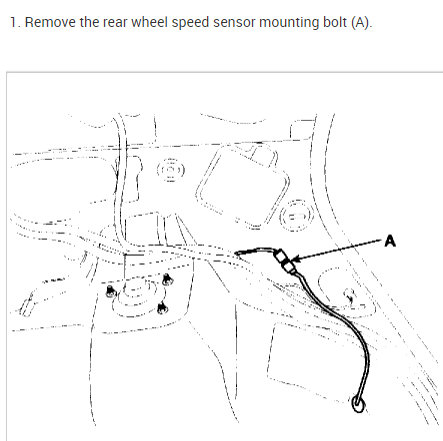 1. Remove the rear wheel speed sensor mounting bolt (A).

A