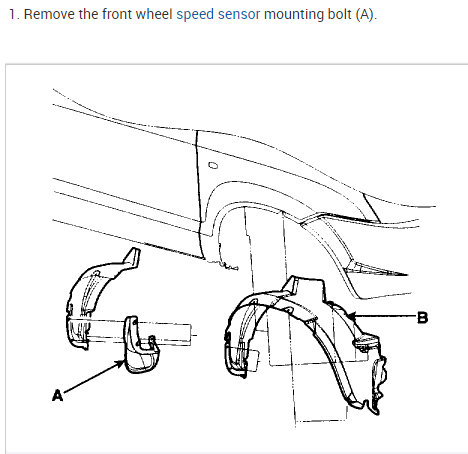 1. Remove the front wheel speed sensor mounting bolt (A).

B

A