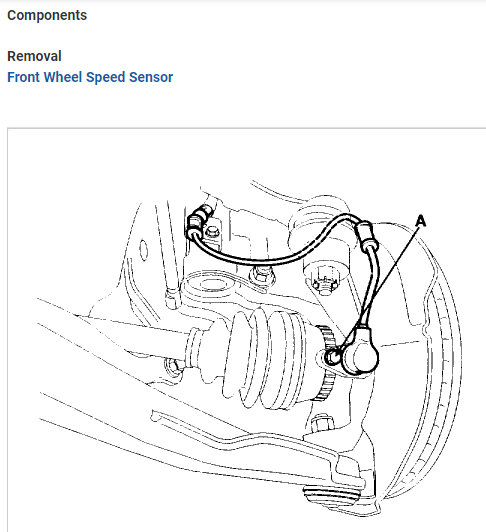 Components

Removal
Front Wheel Speed Sensor

A