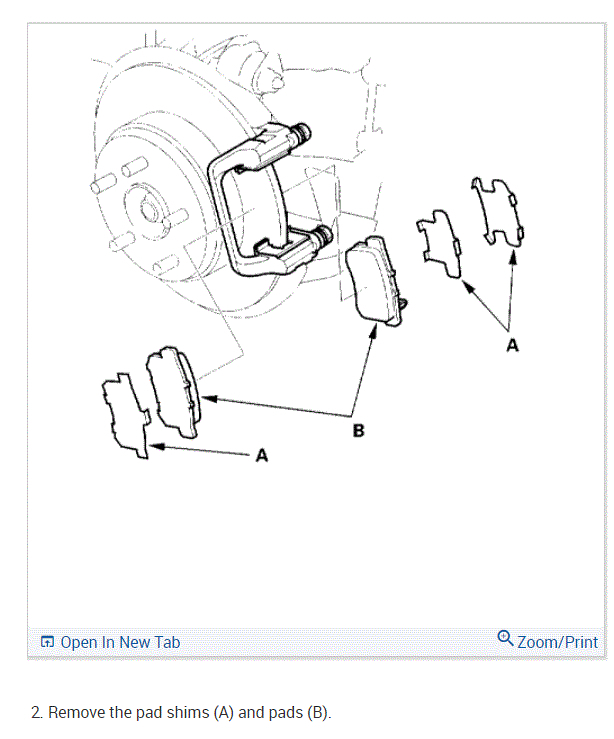 A

B

A

Open In New Tab

Zoom/Print

2. Remove the pad shims (A) and pads (B).