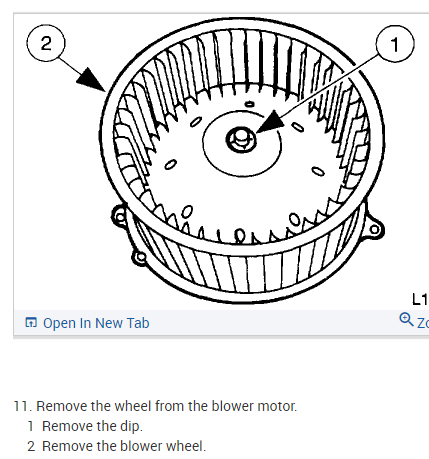 2

1

L1

Open In New Tab

Zo

11. Remove the wheel from the blower motor.

1 Remove the dip.

2 Remove the blower wheel.