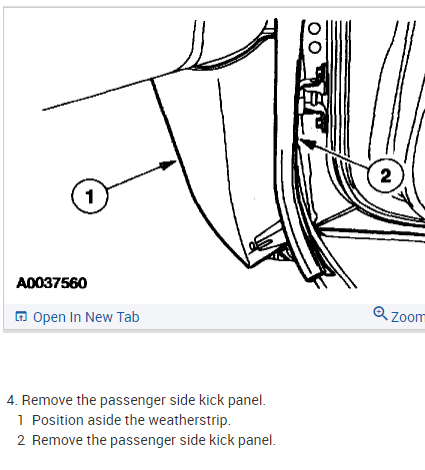 1

2

A0037560

Open In New Tab

Zoom

4. Remove the passenger side kick panel.
1 Position aside the weatherstrip.
2 Remove the passenger side kick panel.