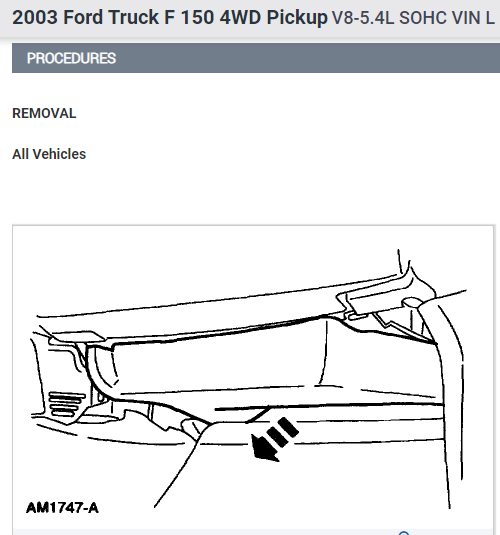 2003 Ford Truck F 150 4WD Pickup V8-5.4L SOHC VIN L

PROCEDURES

REMOVAL

All Vehicles

AM1747-A