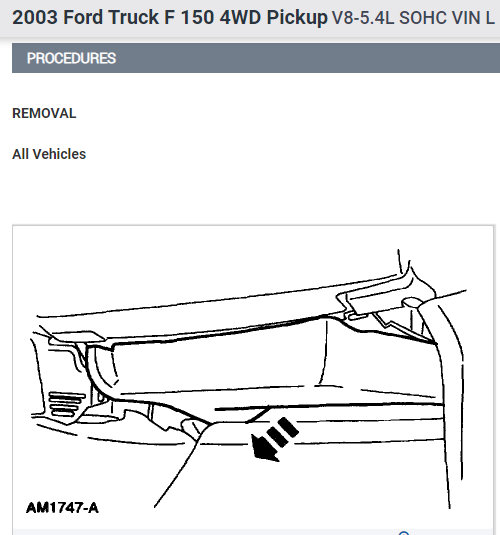 2003 Ford Truck F 150 4WD Pickup V8-5.4L SOHC VIN L

PROCEDURES

REMOVAL

All Vehicles

AM1747-A