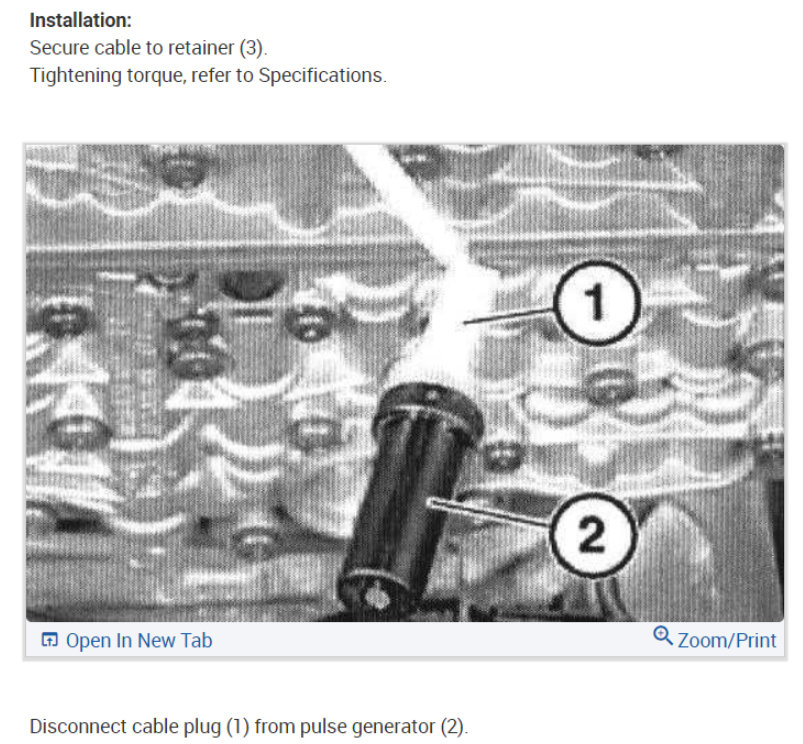 **Installation:**
Secure cable to retainer (3).
Tightening torque, refer to Specifications.

1

2

Open In New Tab

Zoom/Print

Disconnect cable plug (1) from pulse generator (2).