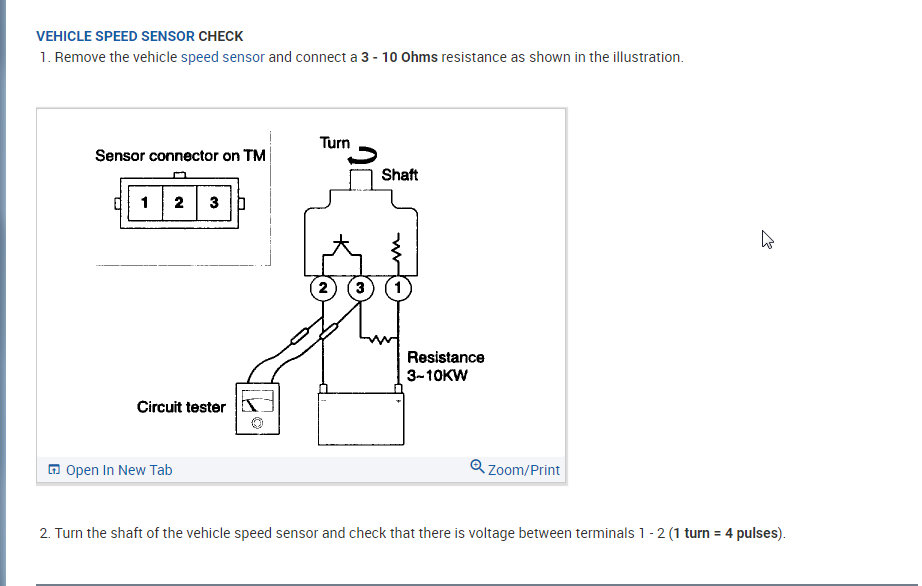 VEHICLE SPEED SENSOR CHECK

1. Remove the vehicle speed sensor and connect a 3 - 10 Ohms resistance as shown in the illustration.

Sensor connector on TM

1 2 3

Turn

Shaft

2 3 1

Resistance 3~10KW

Circuit tester

Open In New Tab

Zoom/Print

2. Turn the shaft of the vehicle speed sensor and check that there is voltage between terminals 1 - 2 (1 turn = 4 pulses).