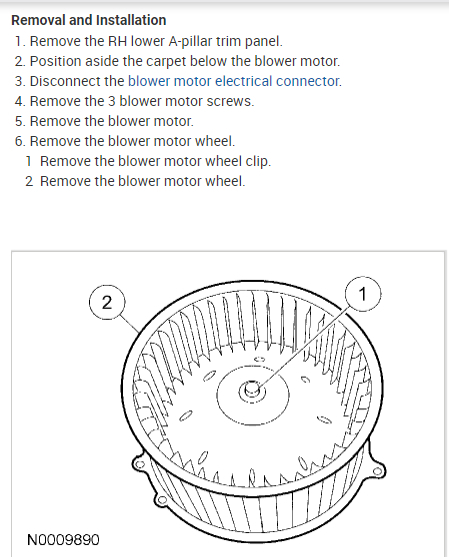 Removal and Installation

1. Remove the RH lower A-pillar trim panel.
2. Position aside the carpet below the blower motor.
3. Disconnect the blower motor electrical connector.
4. Remove the 3 blower motor screws.
5. Remove the blower motor.
6. Remove the blower motor wheel.
1 Remove the blower motor wheel clip.
2 Remove the blower motor wheel.

2

1

N0009890