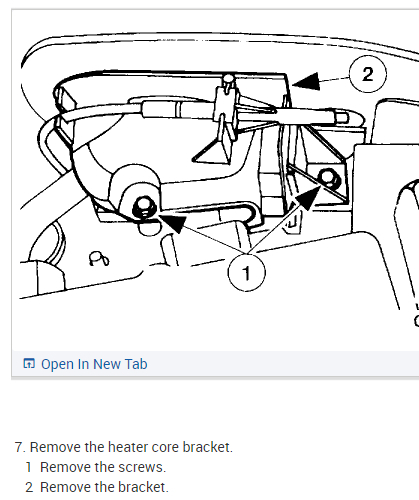 2

1

Open In New Tab

7. Remove the heater core bracket.
1 Remove the screws.
2 Remove the bracket.