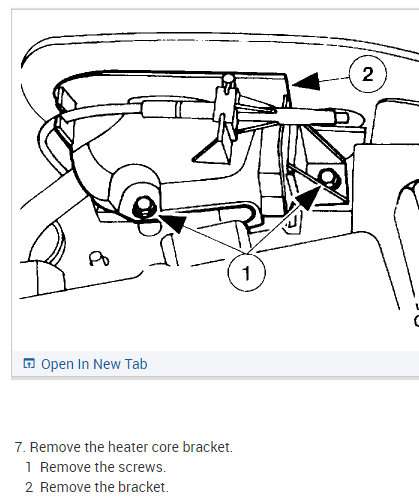 2

1

Open In New Tab

7. Remove the heater core bracket.

1 Remove the screws.

2 Remove the bracket.