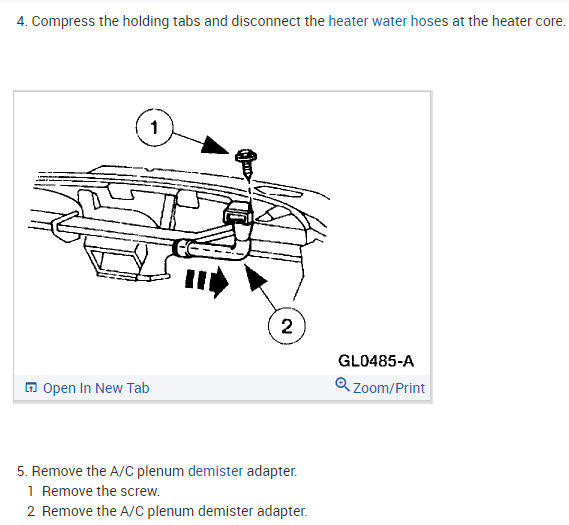 4. Compress the holding tabs and disconnect the heater water hoses at the heater core.

1

2

GL0485-A

Open In New Tab

Zoom/Print

5. Remove the A/C plenum demister adapter.

1 Remove the screw.

2 Remove the A/C plenum demister adapter.