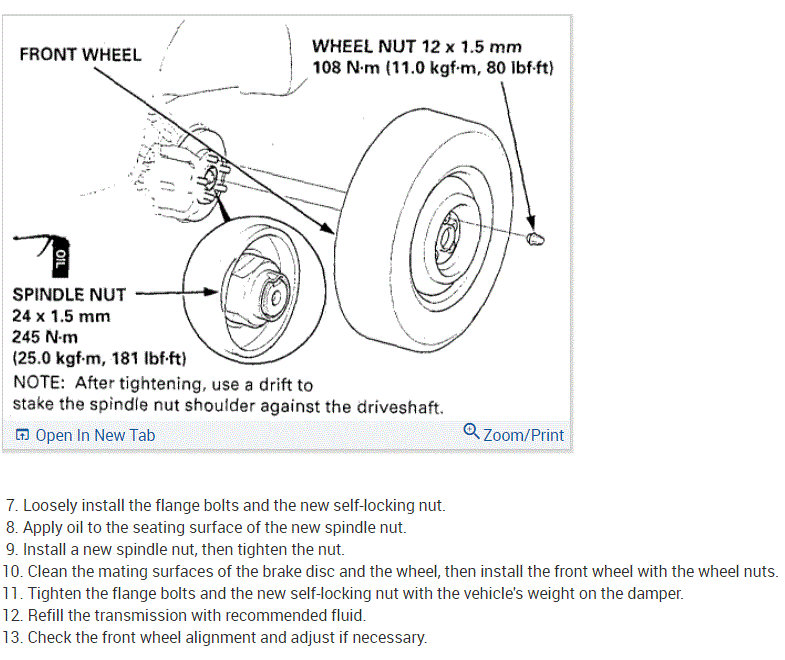 FRONT WHEEL

WHEEL NUT 12 x 1.5 mm
108 N·m (11.0 kgf·m, 80 lbf·ft)

OIL

SPINDLE NUT
24 x 1.5 mm
245 N·m
(25.0 kgf·m, 181 lbf·ft)
NOTE: After tightening, use a drift to stake the spindle nut shoulder against the driveshaft.

Open In New Tab

Zoom/Print

7. Loosely install the flange bolts and the new self-locking nut.
8. Apply oil to the seating surface of the new spindle nut.
9. Install a new spindle nut, then tighten the nut.
10. Clean the mating surfaces of the brake disc and the wheel, then install the front wheel with the wheel nuts.
11. Tighten the flange bolts and the new self-locking nut with the vehicle's weight on the damper.
12. Refill the transmission with recommended fluid.
13. Check the front wheel alignment and adjust if necessary.