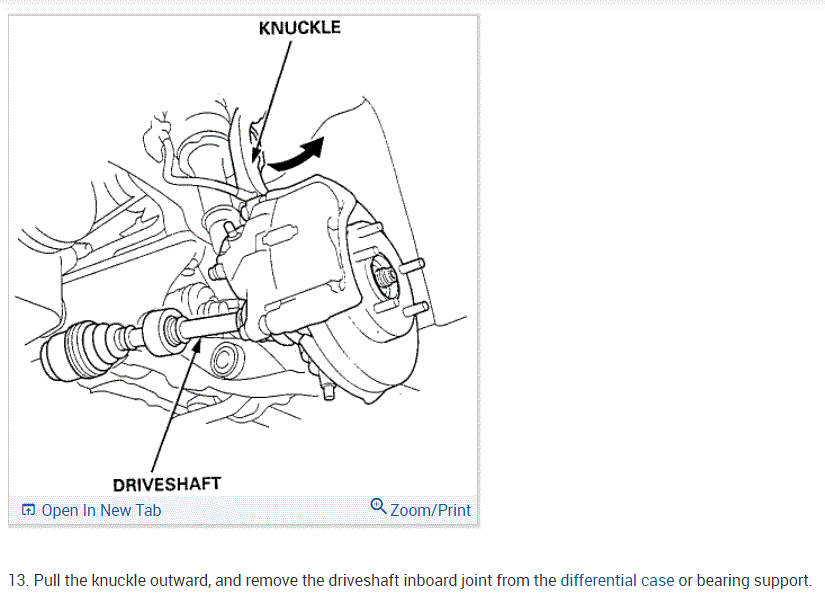 KNUCKLE

DRIVESHAFT

Open In New Tab

Zoom/Print

13. Pull the knuckle outward, and remove the driveshaft inboard joint from the differential case or bearing support.