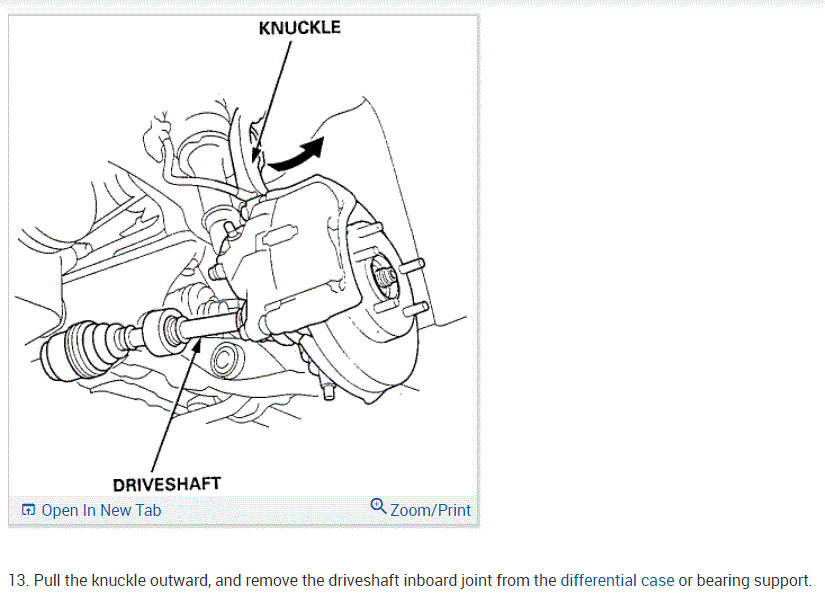 KNUCKLE

DRIVESHAFT

Open In New Tab

Zoom/Print

13. Pull the knuckle outward, and remove the driveshaft inboard joint from the differential case or bearing support.