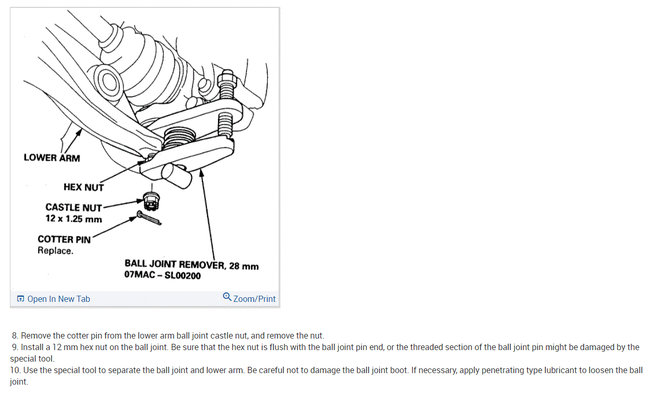 LOWER ARM

HEX NUT

CASTLE NUT
12 x 1.25 mm

COTTER PIN
Replace.

BALL JOINT REMOVER, 28 mm
07MAC – SL00200

Open In New Tab

Zoom/Print

8. Remove the cotter pin from the lower arm ball joint castle nut, and remove the nut.
9. Install a 12 mm hex nut on the ball joint. Be sure that the hex nut is flush with the ball joint pin end, or the threaded section of the ball joint pin might be damaged by the special tool.
10. Use the special tool to separate the ball joint and lower arm. Be careful not to damage the ball joint boot. If necessary, apply penetrating type lubricant to loosen the ball joint.