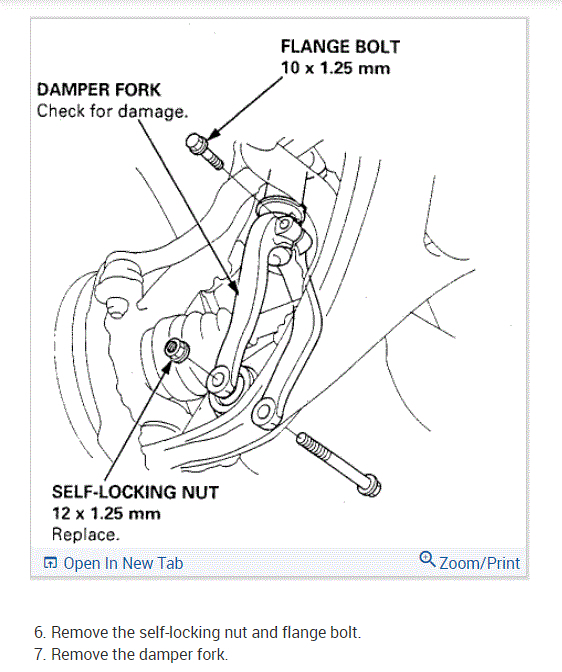 FLANGE BOLT
10 x 1.25 mm

DAMPER FORK
Check for damage.

SELF-LOCKING NUT
12 x 1.25 mm
Replace.

Open In New Tab

Zoom/Print

6. Remove the self-locking nut and flange bolt.
7. Remove the damper fork.