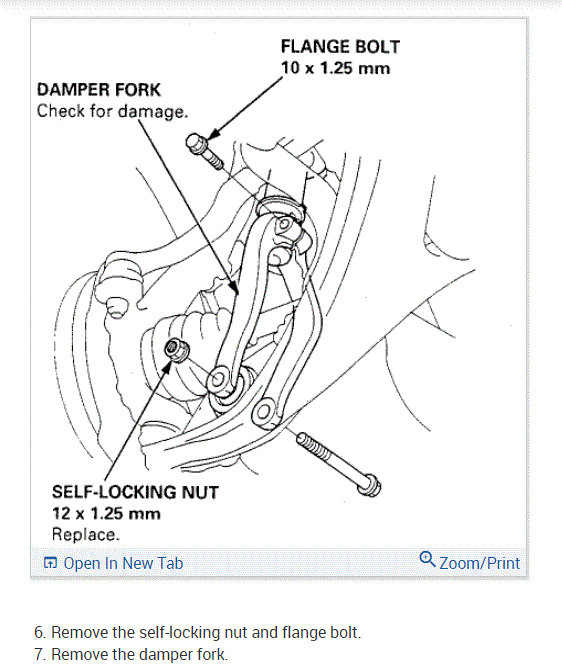 FLANGE BOLT
10 x 1.25 mm

DAMPER FORK
Check for damage.

SELF-LOCKING NUT
12 x 1.25 mm
Replace.

Open In New Tab

Zoom/Print

6. Remove the self-locking nut and flange bolt.
7. Remove the damper fork.