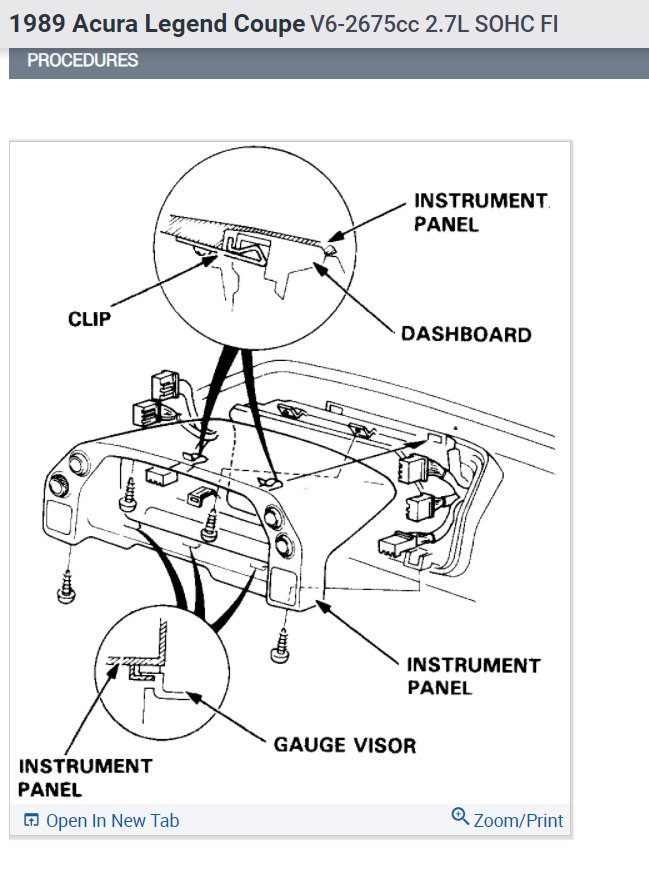 1989 Acura Legend Coupe V6-2675cc 2.7L SOHC FI

PROCEDURES

INSTRUMENT PANEL

CLIP

DASHBOARD

INSTRUMENT PANEL

GAUGE VISOR

INSTRUMENT PANEL

Open In New Tab

Zoom/Print