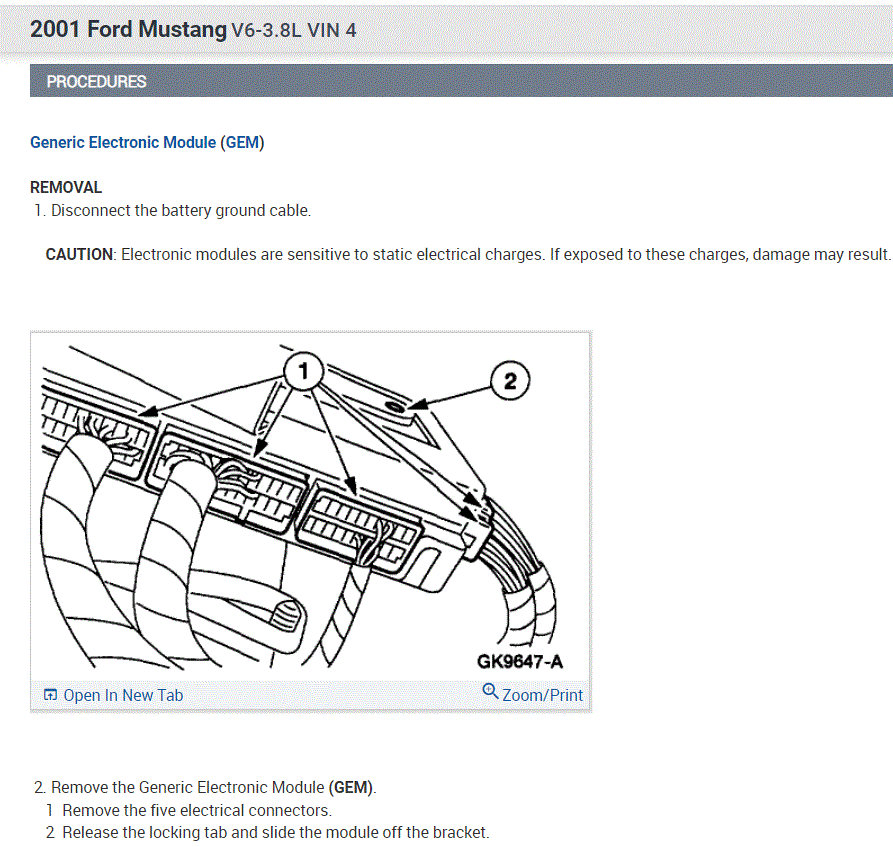 2001 Ford Mustang V6-3.8L VIN 4

PROCEDURES

Generic Electronic Module (GEM)

REMOVAL
1. Disconnect the battery ground cable.

CAUTION: Electronic modules are sensitive to static electrical charges. If exposed to these charges, damage may result.

1
2
GK9647-A

Open In New Tab
Zoom/Print

2. Remove the Generic Electronic Module (GEM).
1 Remove the five electrical connectors.
2 Release the locking tab and slide the module off the bracket.