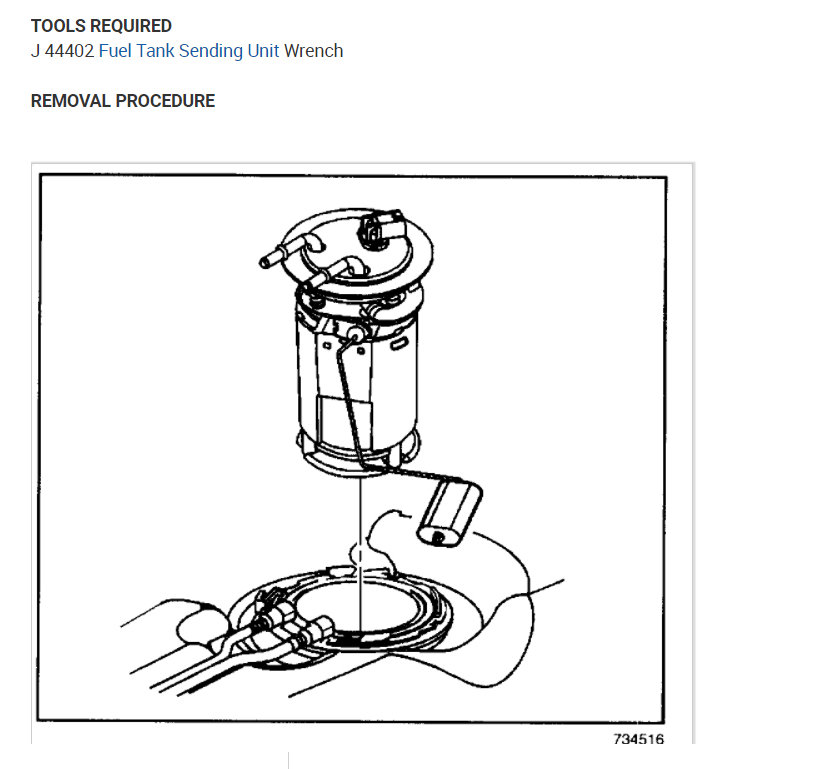 TOOLS REQUIRED
J 44402 Fuel Tank Sending Unit Wrench

REMOVAL PROCEDURE

734516