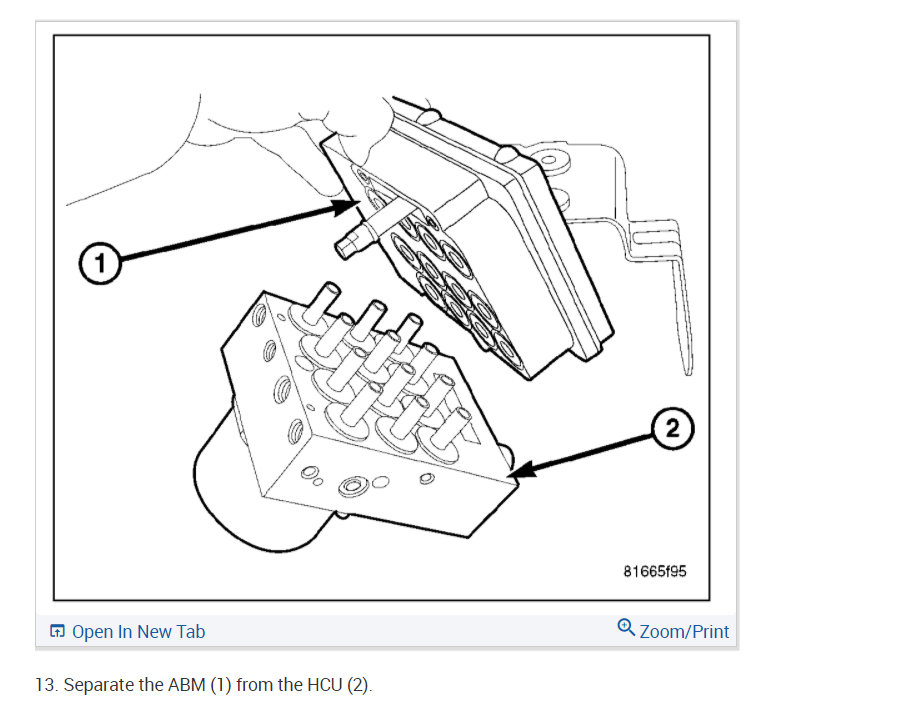 1

2

81665f95

Open In New Tab

Zoom/Print

13. Separate the ABM (1) from the HCU (2).