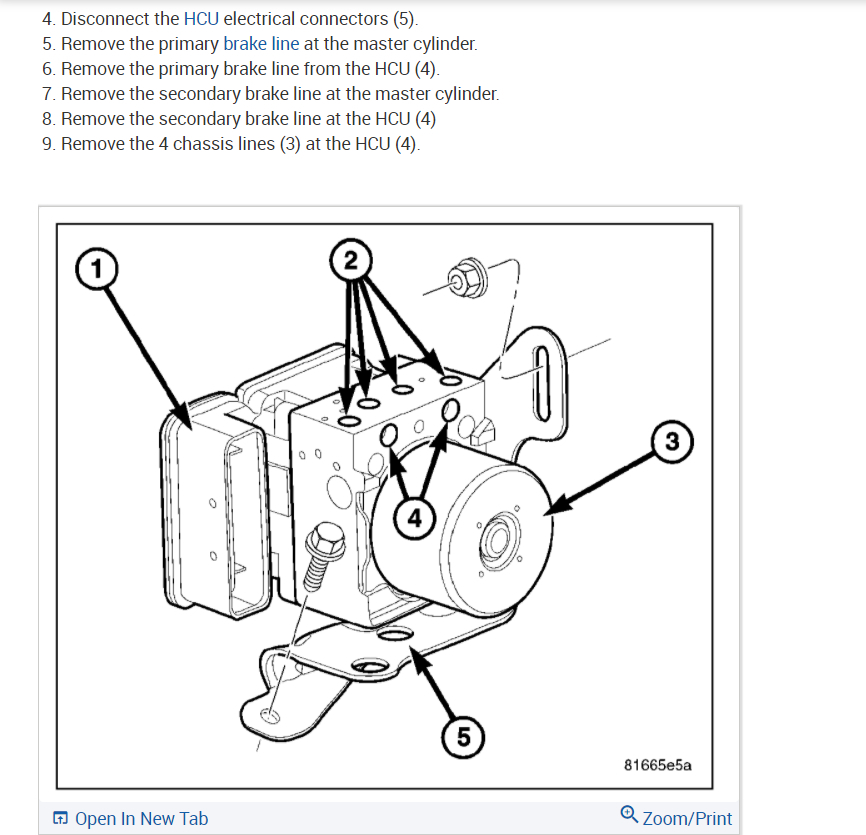 4. Disconnect the HCU electrical connectors (5).
5. Remove the primary brake line at the master cylinder.
6. Remove the primary brake line from the HCU (4).
7. Remove the secondary brake line at the master cylinder.
8. Remove the secondary brake line at the HCU (4)
9. Remove the 4 chassis lines (3) at the HCU (4).

1
2
3
4
5
81665e5a

Open In New Tab
Zoom/Print