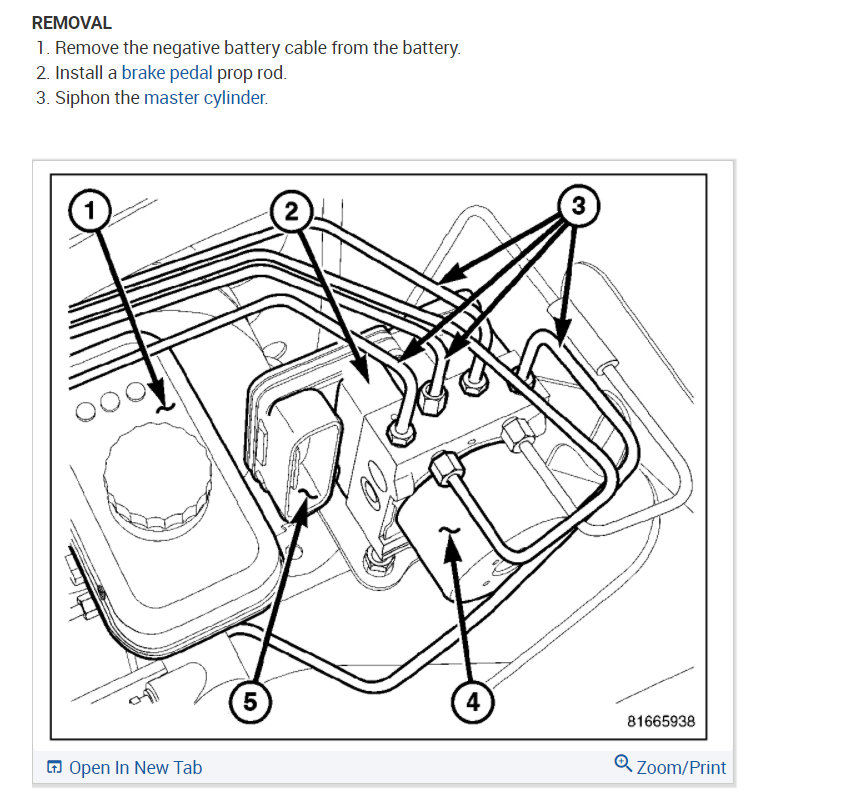 REMOVAL
1. Remove the negative battery cable from the battery.
2. Install a brake pedal prop rod.
3. Siphon the master cylinder.

1
2
3
5
4
81665938

Open In New Tab
Zoom/Print