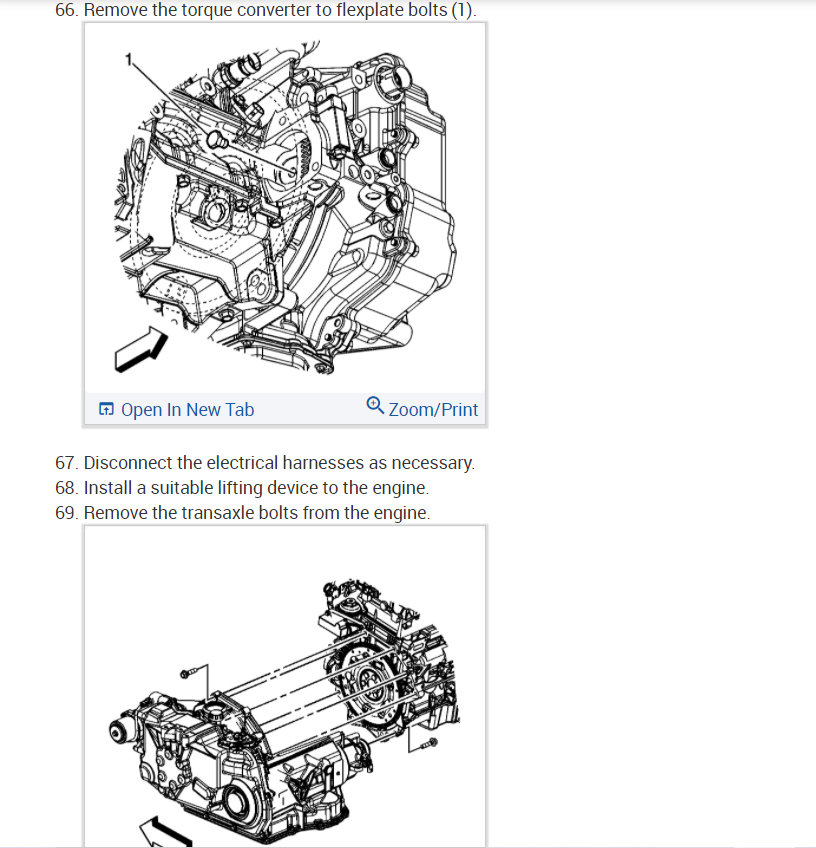 66. Remove the torque converter to flexplate bolts (1).

1

Open In New Tab

Zoom/Print

67. Disconnect the electrical harnesses as necessary.
68. Install a suitable lifting device to the engine.
69. Remove the transaxle bolts from the engine.