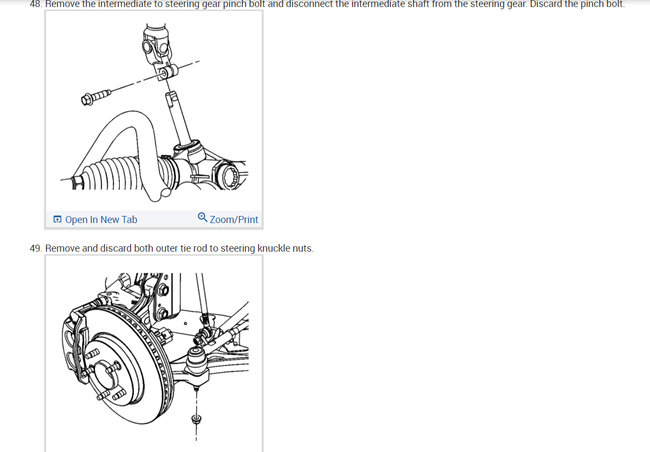 48. Remove the intermediate to steering gear pinch bolt and disconnect the intermediate shaft from the steering gear. Discard the pinch bolt.

Open In New Tab

Zoom/Print

49. Remove and discard both outer tie rod to steering knuckle nuts.