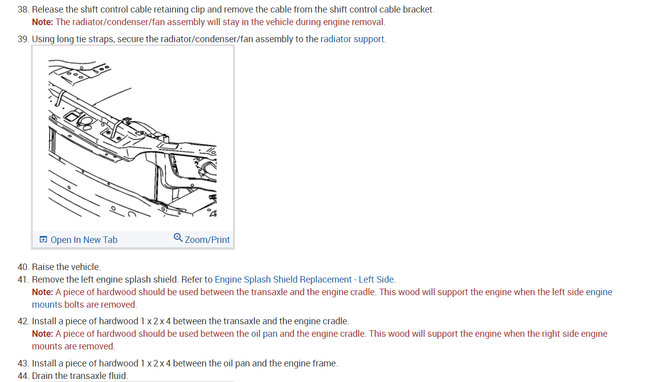 38. Release the shift control cable retaining clip and remove the cable from the shift control cable bracket.
Note: The radiator/condenser/fan assembly will stay in the vehicle during engine removal.

39. Using long tie straps, secure the radiator/condenser/fan assembly to the radiator support.

Open In New Tab
Zoom/Print

40. Raise the vehicle.
41. Remove the left engine splash shield. Refer to Engine Splash Shield Replacement - Left Side.
Note: A piece of hardwood should be used between the transaxle and the engine cradle. This wood will support the engine when the left side engine mounts bolts are removed.

42. Install a piece of hardwood 1 x 2 x 4 between the transaxle and the engine cradle.
Note: A piece of hardwood should be used between the oil pan and the engine cradle. This wood will support the engine when the right side engine mounts are removed.

43. Install a piece of hardwood 1 x 2 x 4 between the oil pan and the engine frame.
44. Drain the transaxle fluid.