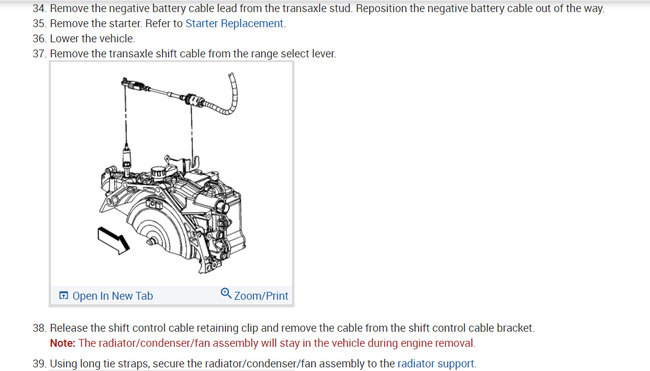 34. Remove the negative battery cable lead from the transaxle stud. Reposition the negative battery cable out of the way.
35. Remove the starter. Refer to Starter Replacement.
36. Lower the vehicle.
37. Remove the transaxle shift cable from the range select lever.

Open In New Tab
Zoom/Print

38. Release the shift control cable retaining clip and remove the cable from the shift control cable bracket.
Note: The radiator/condenser/fan assembly will stay in the vehicle during engine removal.
39. Using long tie straps, secure the radiator/condenser/fan assembly to the radiator support.