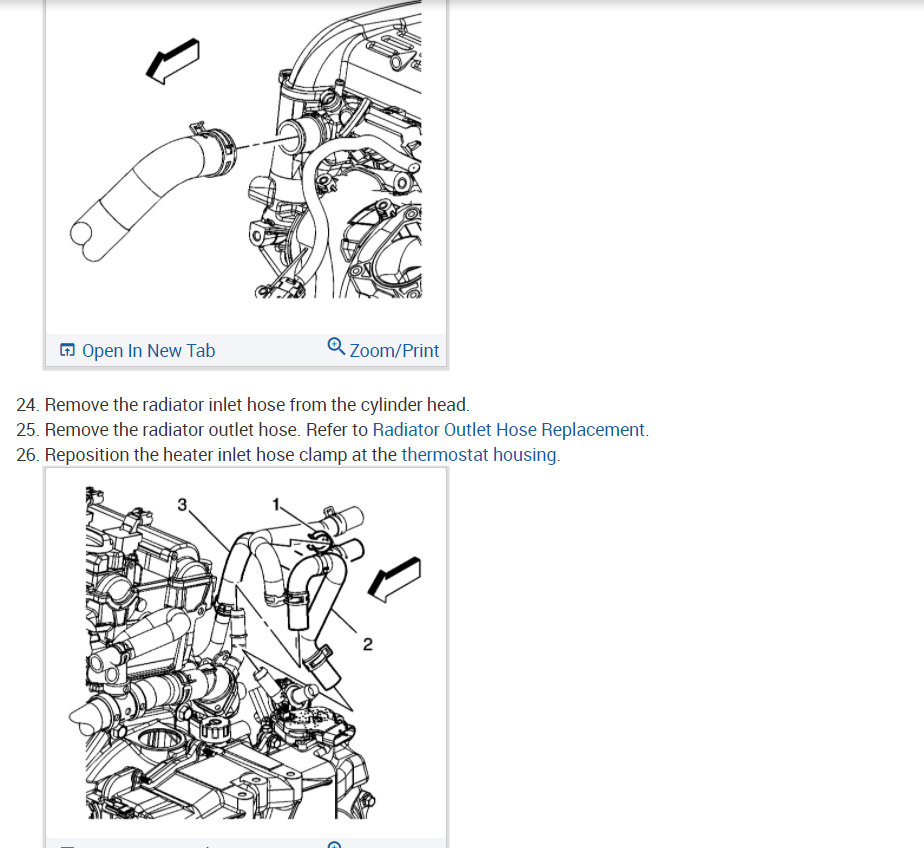 Open In New Tab
Zoom/Print

24. Remove the radiator inlet hose from the cylinder head.
25. Remove the radiator outlet hose. Refer to Radiator Outlet Hose Replacement.
26. Reposition the heater inlet hose clamp at the thermostat housing.

3
1
2