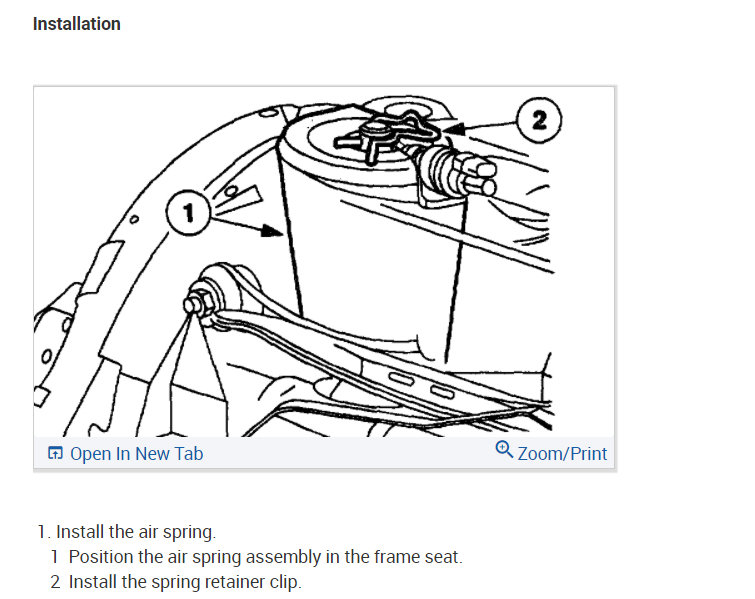 Installation

2

1

Open In New Tab

Zoom/Print

1. Install the air spring.

1 Position the air spring assembly in the frame seat.

2 Install the spring retainer clip.