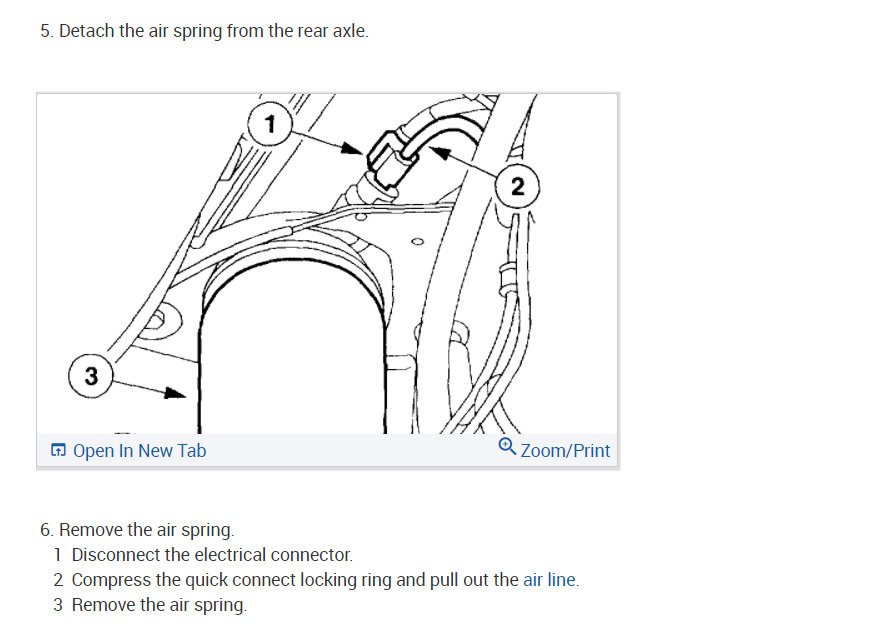 5. Detach the air spring from the rear axle.

1

2

3

Open In New Tab

Zoom/Print

6. Remove the air spring.
1 Disconnect the electrical connector.
2 Compress the quick connect locking ring and pull out the air line.
3 Remove the air spring.