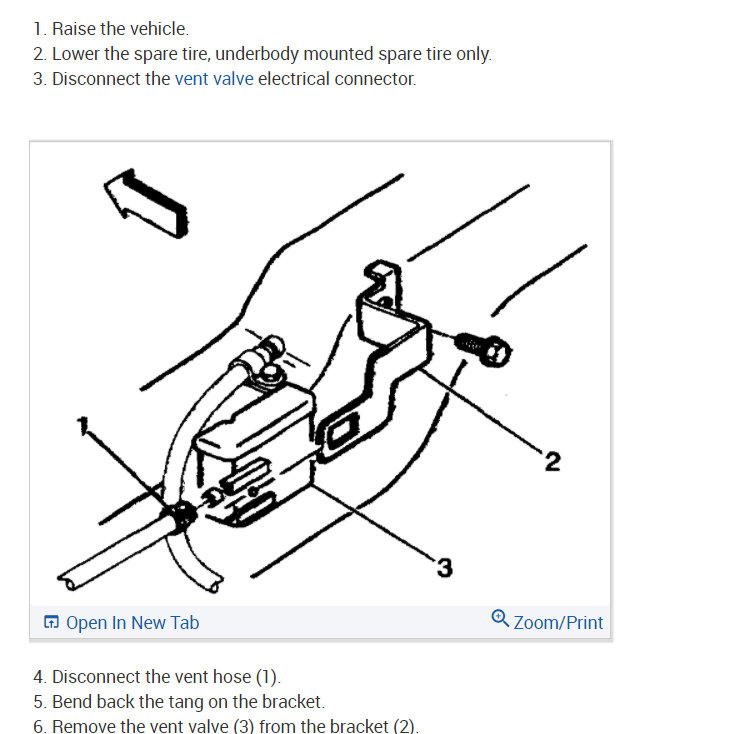 1. Raise the vehicle.
2. Lower the spare tire, underbody mounted spare tire only.
3. Disconnect the vent valve electrical connector.

1

2

3

Open In New Tab

Zoom/Print

4. Disconnect the vent hose (1).
5. Bend back the tang on the bracket.
6. Remove the vent valve (3) from the bracket (2).