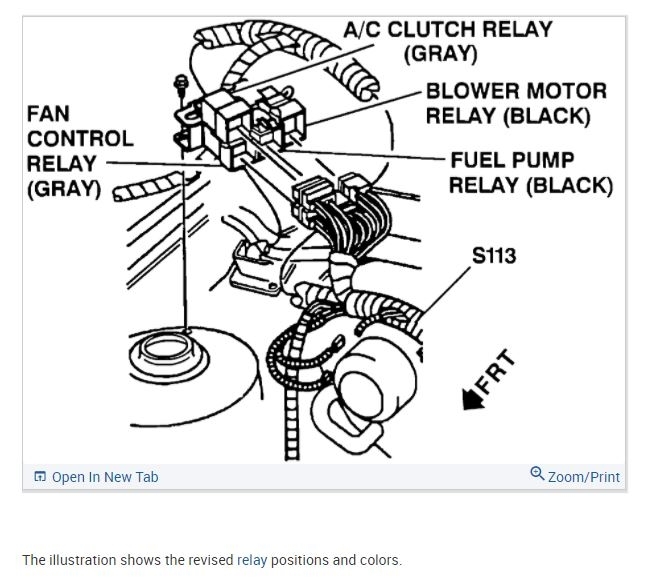 A/C CLUTCH RELAY (GRAY)

BLOWER MOTOR RELAY (BLACK)

FAN CONTROL RELAY (GRAY)

FUEL PUMP RELAY (BLACK)

S113

FRT

Open In New Tab

Zoom/Print

The illustration shows the revised relay positions and colors.