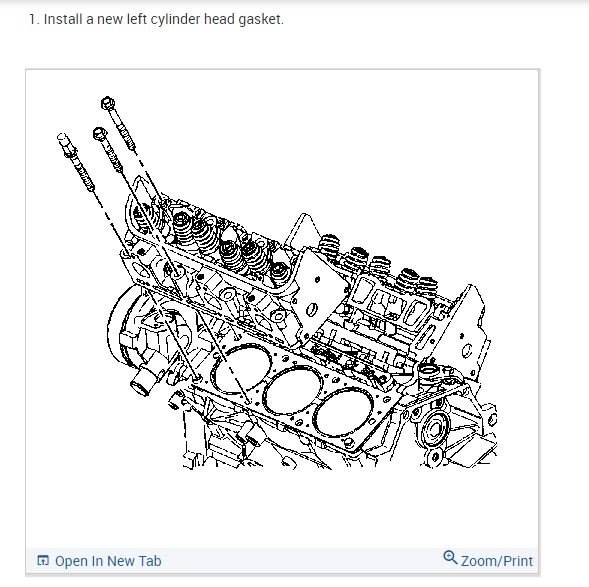 1. Install a new left cylinder head gasket.

Open In New Tab

Zoom/Print