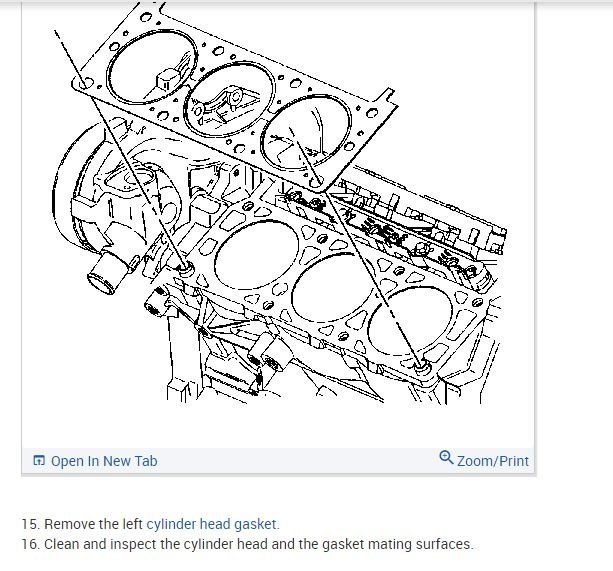 Open In New Tab

Zoom/Print

15. Remove the left cylinder head gasket.
16. Clean and inspect the cylinder head and the gasket mating surfaces.