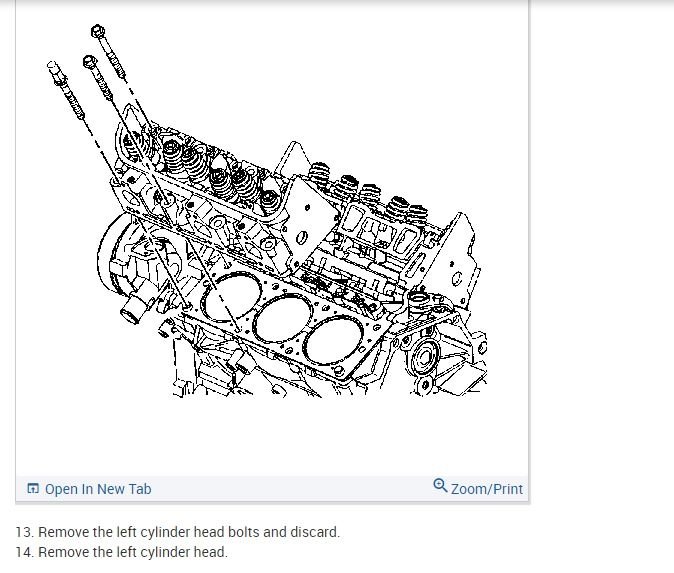 Open In New Tab

Zoom/Print

13. Remove the left cylinder head bolts and discard.
14. Remove the left cylinder head.