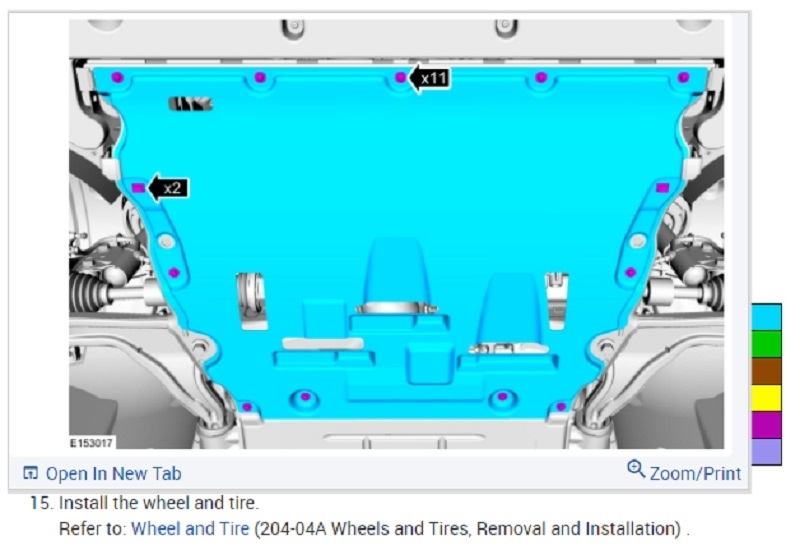 x11

x2

E153017

Open In New Tab

Zoom/Print

15. Install the wheel and tire.

Refer to: Wheel and Tire (204-04A Wheels and Tires, Removal and Installation) .