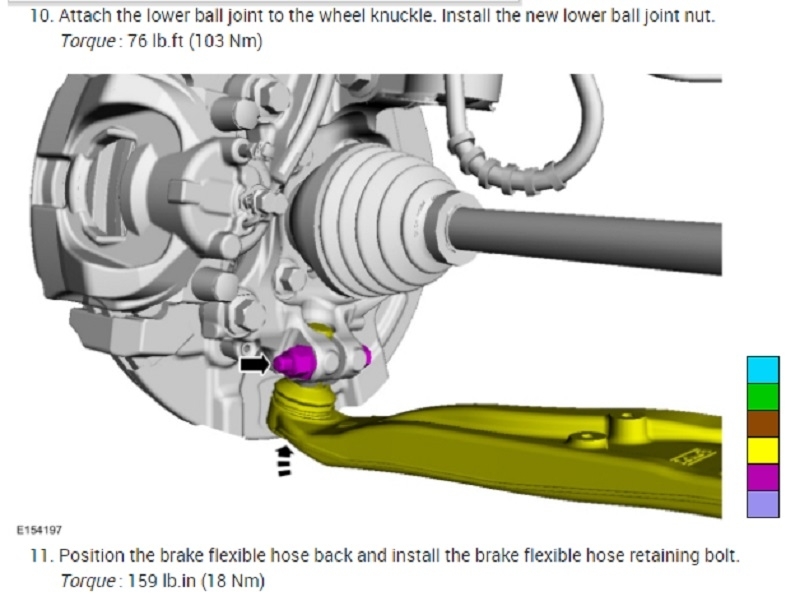 10. Attach the lower ball joint to the wheel knuckle. Install the new lower ball joint nut.
Torque: 76 lb.ft (103 Nm)

E154197

11. Position the brake flexible hose back and install the brake flexible hose retaining bolt.
Torque: 159 lb.in (18 Nm)