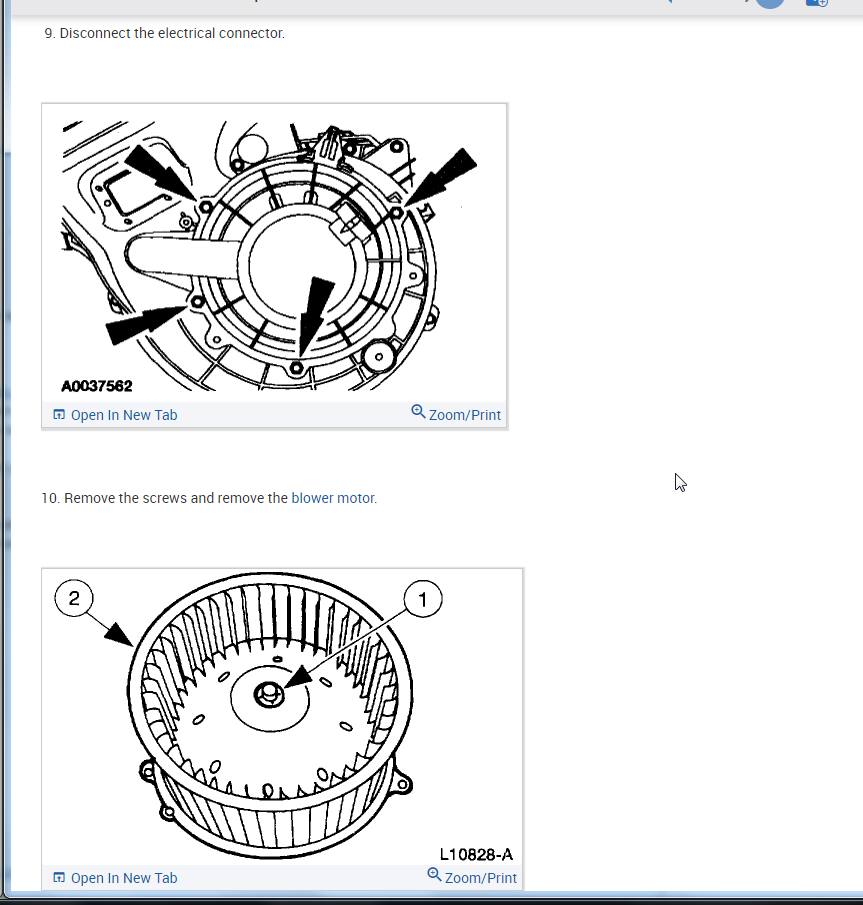 9. Disconnect the electrical connector.

A0037562

Open In New Tab

Zoom/Print

10. Remove the screws and remove the blower motor.

2

1

L10828-A

Open In New Tab

Zoom/Print