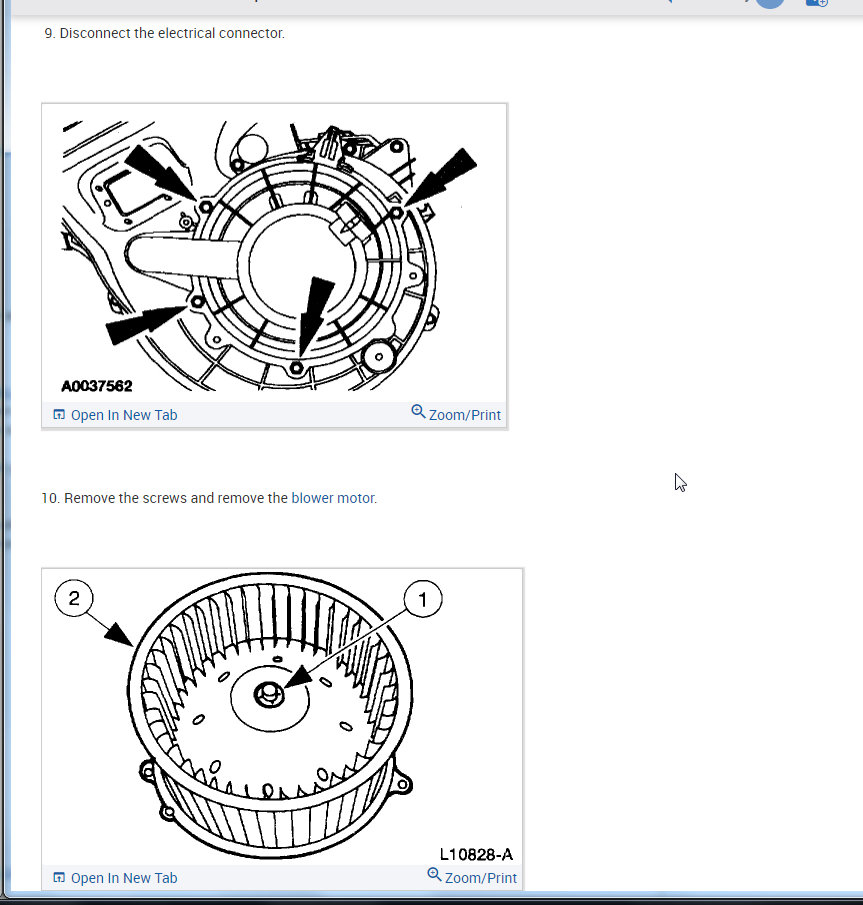 9. Disconnect the electrical connector.

A0037562

Open In New Tab

Zoom/Print

10. Remove the screws and remove the blower motor.

2

1

L10828-A

Open In New Tab

Zoom/Print