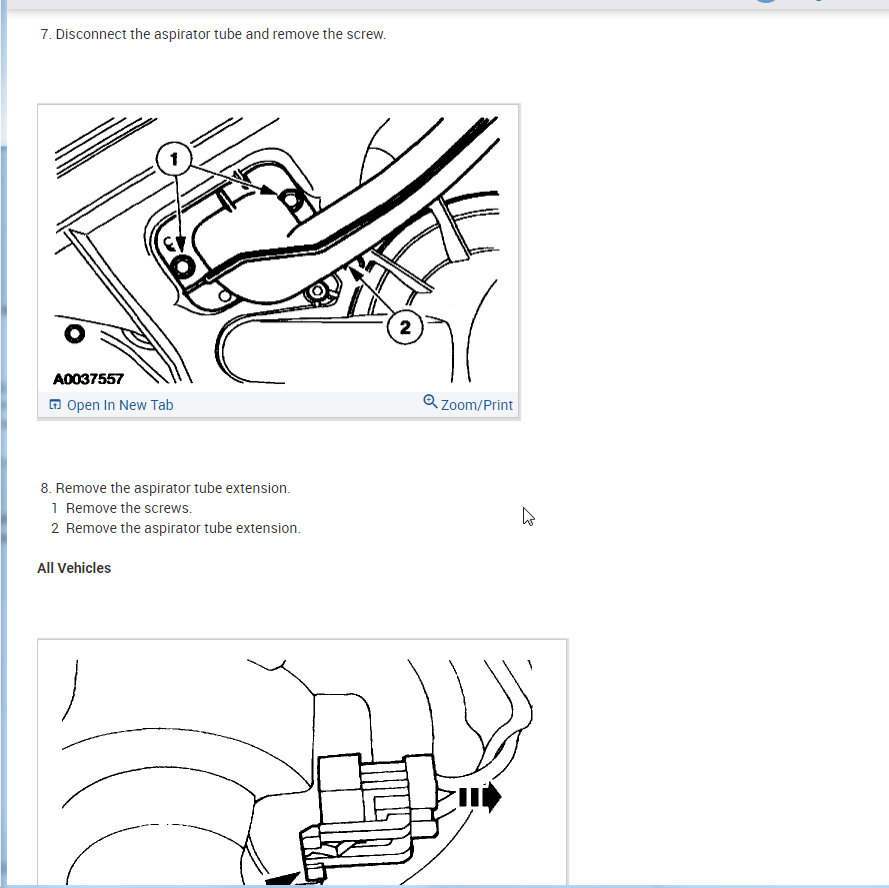 7. Disconnect the aspirator tube and remove the screw.

1

2

A0037557

Open In New Tab

Zoom/Print

8. Remove the aspirator tube extension.
1 Remove the screws.
2 Remove the aspirator tube extension.

All Vehicles