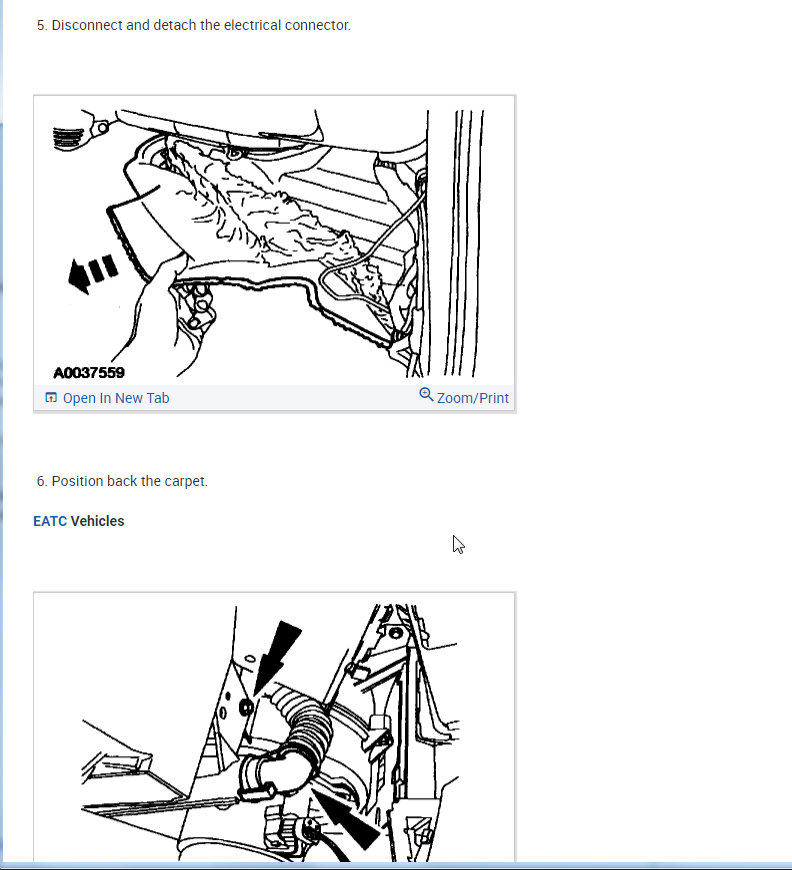 5. Disconnect and detach the electrical connector.

A0037559

Open In New Tab

Zoom/Print

6. Position back the carpet.

EATC Vehicles