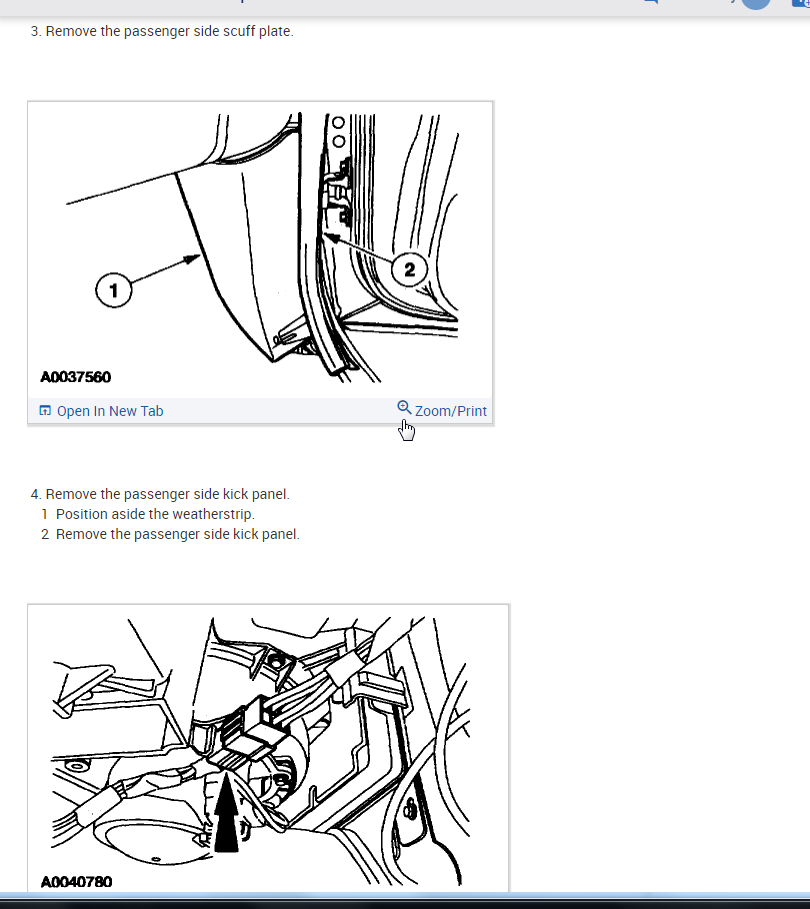 3. Remove the passenger side scuff plate.

1

2

A0037560

Open In New Tab

Zoom/Print

4. Remove the passenger side kick panel.
1 Position aside the weatherstrip.
2 Remove the passenger side kick panel.

A0040780