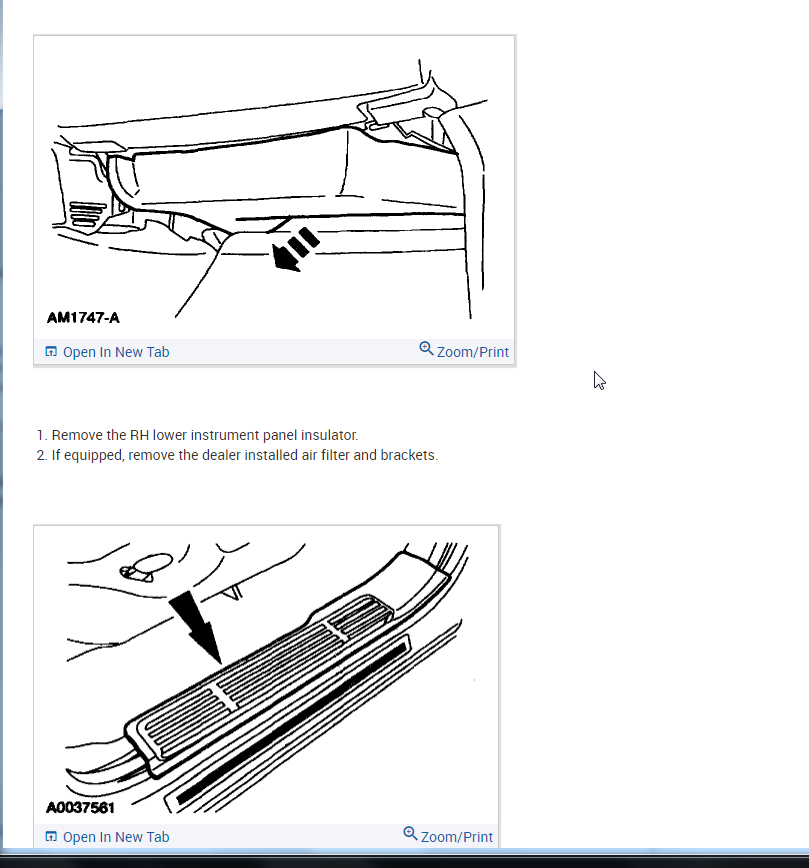 AM1747-A

Open In New Tab

Zoom/Print

1. Remove the RH lower instrument panel insulator.
2. If equipped, remove the dealer installed air filter and brackets.

A0037561

Open In New Tab

Zoom/Print