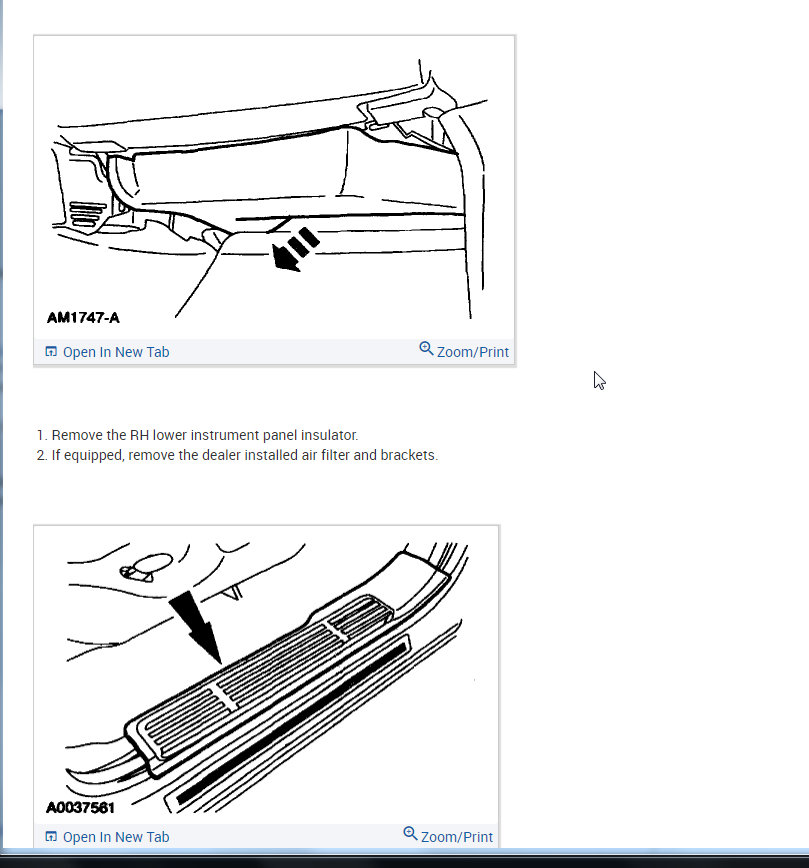 AM1747-A

Open In New Tab

Zoom/Print

1. Remove the RH lower instrument panel insulator.
2. If equipped, remove the dealer installed air filter and brackets.

A0037561

Open In New Tab

Zoom/Print