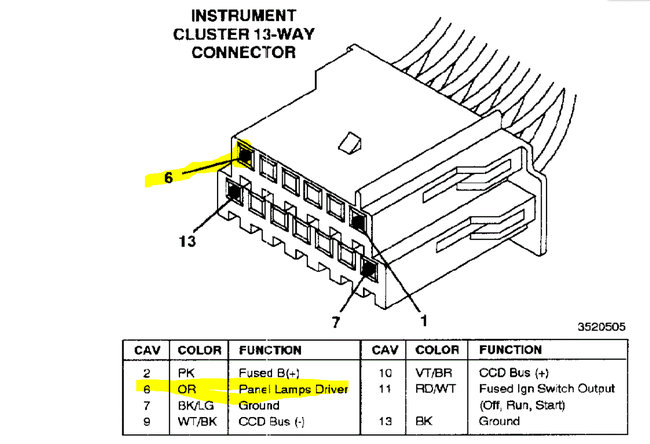 INSTRUMENT CLUSTER 13-WAY CONNECTOR

6

13

7

1

3520505

| CAV | COLOR | FUNCTION | CAV | COLOR | FUNCTION |
|---|---|---|---|---|---|
| 2 | PK | Fused B(+) | 10 | VT/BR | CCD Bus (+) |
| 6 | OR | Panel Lamps Driver | 11 | RD/WT | Fused Ign Switch Output (Off, Run, Start) |
| 7 | BK/LG | Ground | | | |
| 9 | WT/BK | CCD Bus (-) | 13 | BK | Ground |