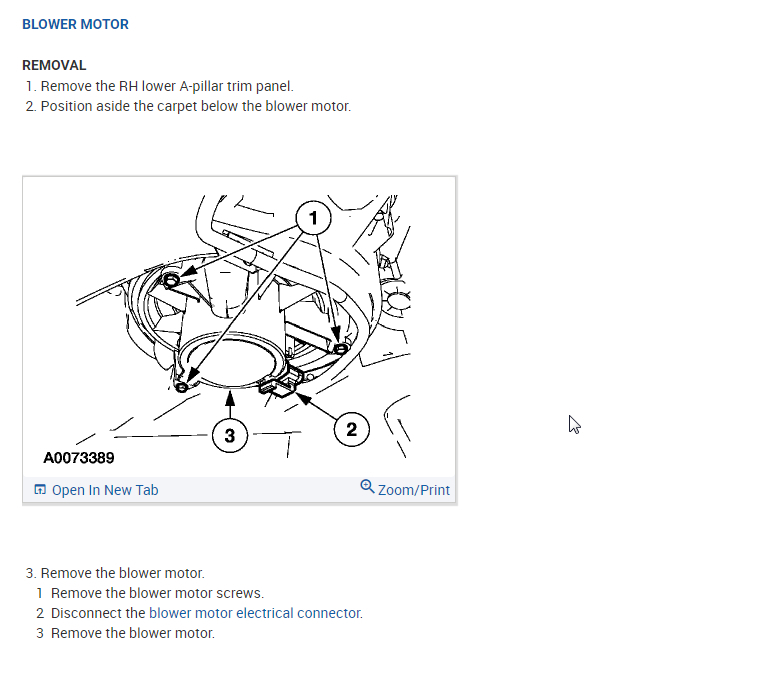 BLOWER MOTOR

REMOVAL
1. Remove the RH lower A-pillar trim panel.
2. Position aside the carpet below the blower motor.

1

2

3

A0073389

Open In New Tab

Zoom/Print

3. Remove the blower motor.
1 Remove the blower motor screws.
2 Disconnect the blower motor electrical connector.
3 Remove the blower motor.